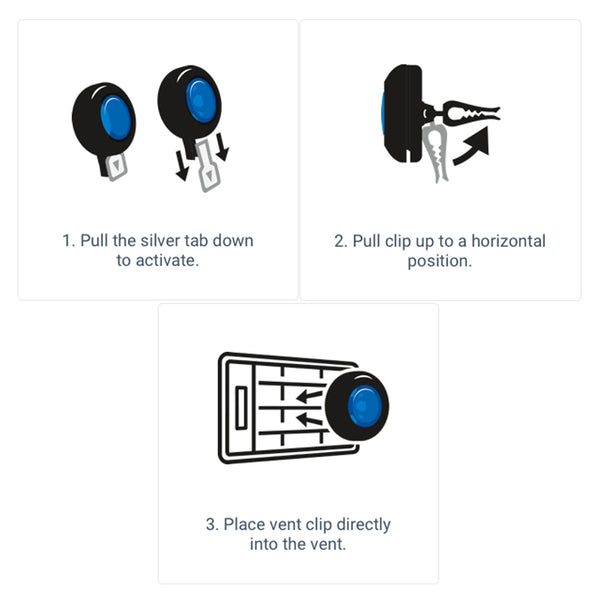 1. Pull the silver tab down to activate.

2. Pull clip up to a horizontal position.

3. Place vent clip directly into the vent.