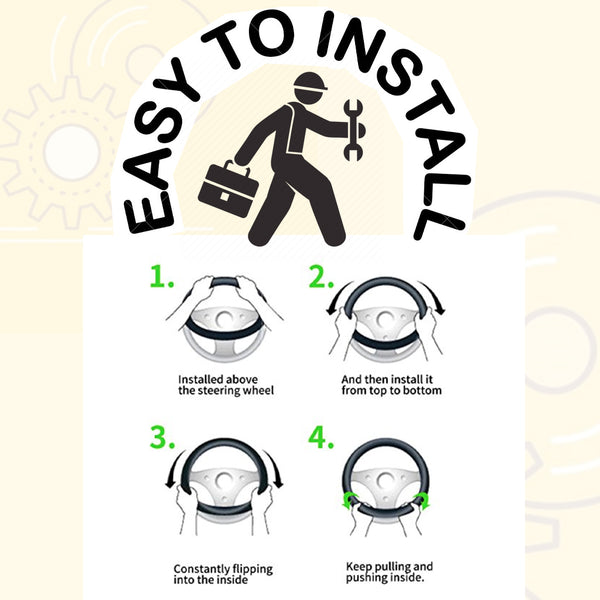 EASY TO INSTALL

1.
Installed above the steering wheel

2.
And then install it from top to bottom

3.
Constantly flipping into the inside

4.
Keep pulling and pushing inside.