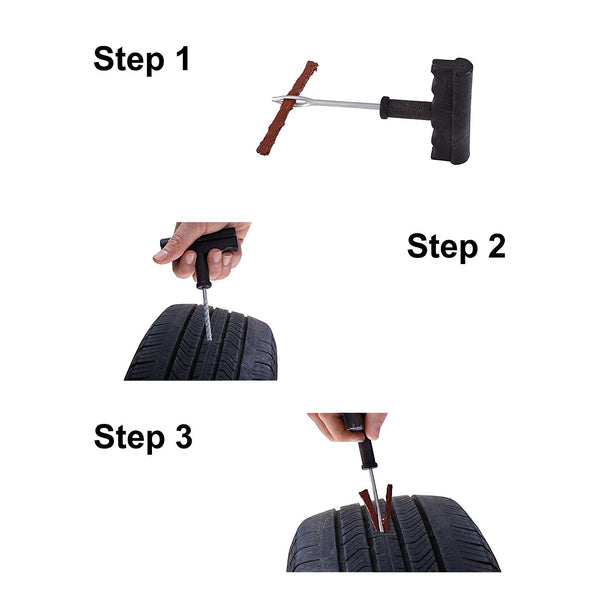 Step 1

Step 2

Step 3