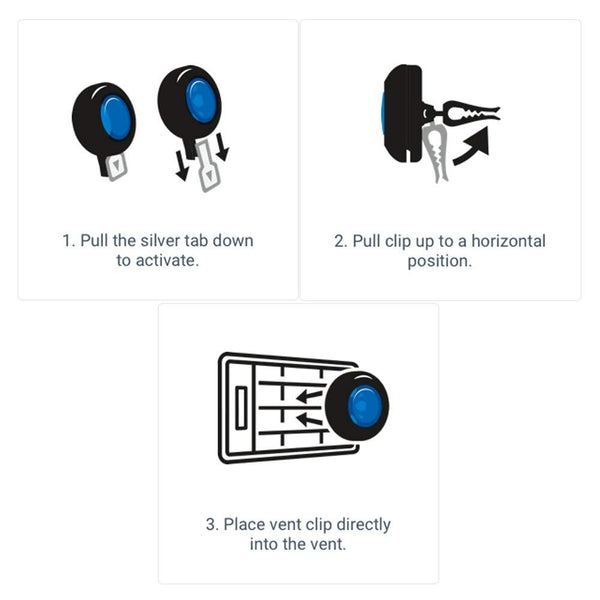 1. Pull the silver tab down to activate.

2. Pull clip up to a horizontal position.

3. Place vent clip directly into the vent.