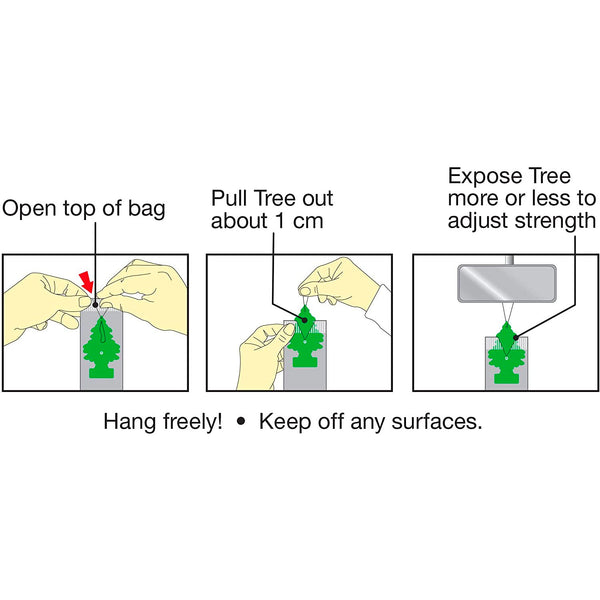 Open top of bag

Pull Tree out about 1 cm

Expose Tree more or less to adjust strength

Hang freely! • Keep off any surfaces.