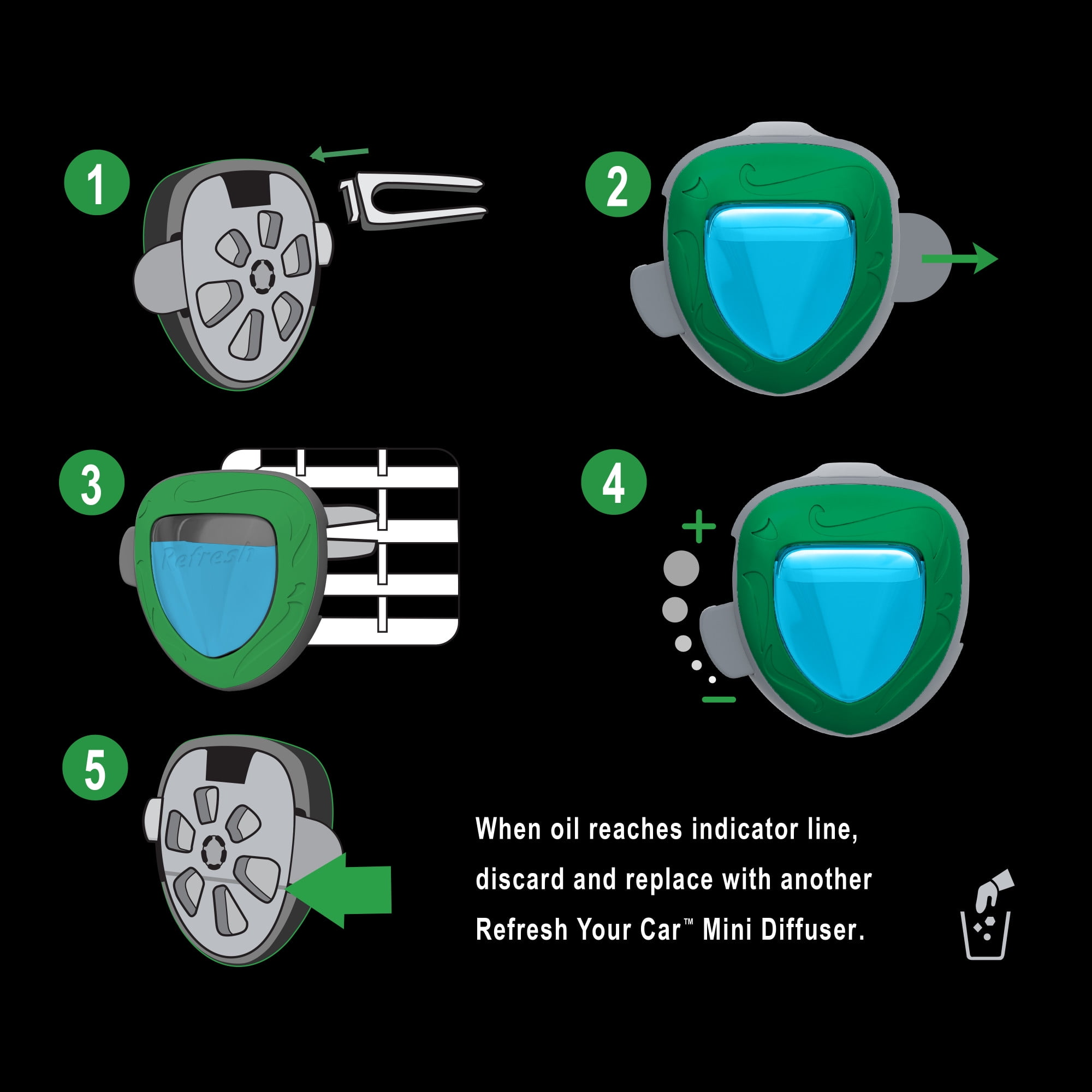 1

2

3

Refresh

4

+

−

5

When oil reaches indicator line, discard and replace with another Refresh Your Car™ Mini Diffuser.