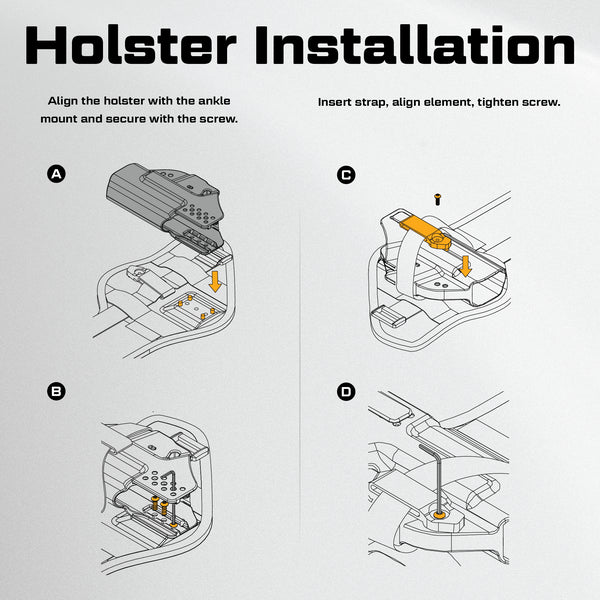 Holster Installation

Align the holster with the ankle mount and secure with the screw.

A

B

Insert strap, align element, tighten screw.

C

D