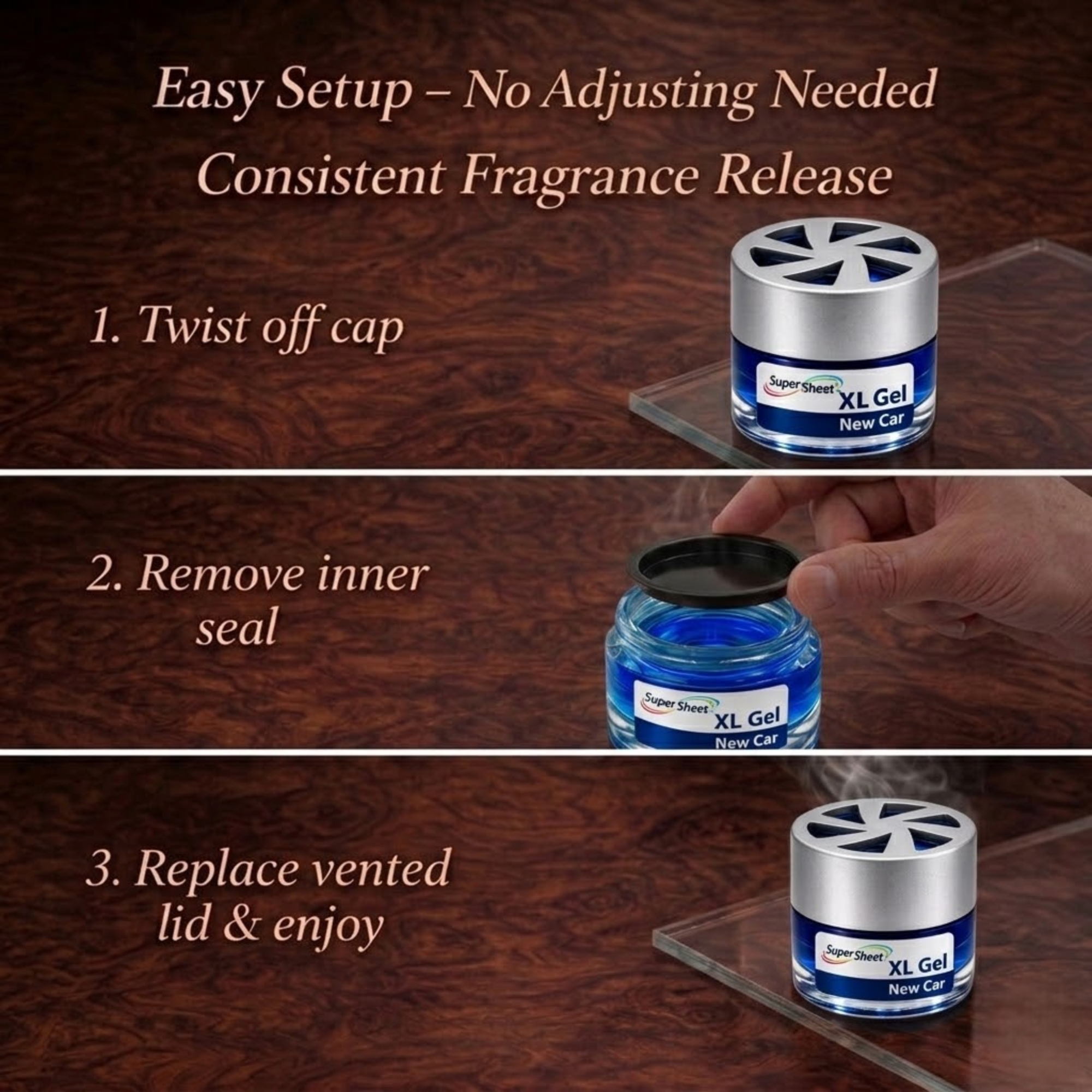 Easy Setup – No Adjusting Needed
Consistent Fragrance Release

1. Twist off cap

Super Sheet
XL Gel
New Car

2. Remove inner seal

Super Sheet
XL Gel
New Car

3. Replace vented lid & enjoy

Super Sheet
XL Gel
New Car