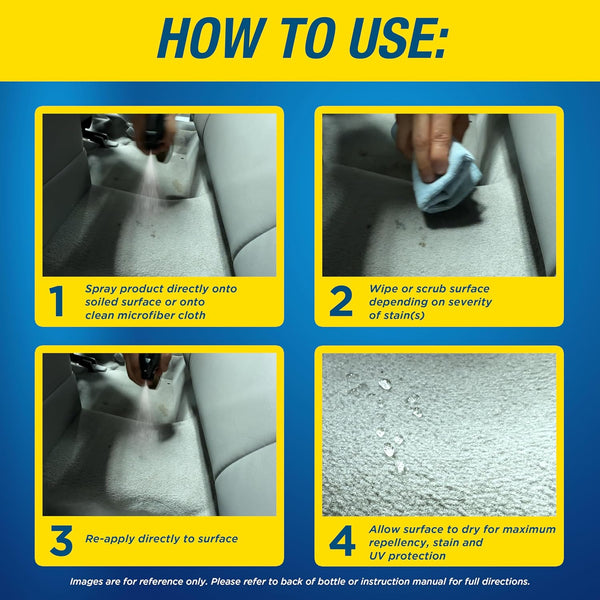 HOW TO USE:

1 Spray product directly onto soiled surface or onto clean microfiber cloth

2 Wipe or scrub surface depending on severity of stain(s)

3 Re-apply directly to surface

4 Allow surface to dry for maximum repellency, stain and UV protection

Images are for reference only. Please refer to back of bottle or instruction manual for full directions.