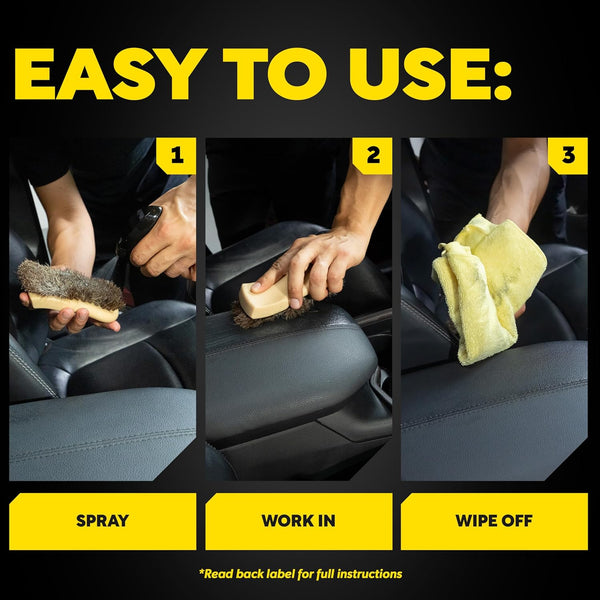 EASY TO USE:

1

2

3

SPRAY

WORK IN

WIPE OFF

*Read back label for full instructions