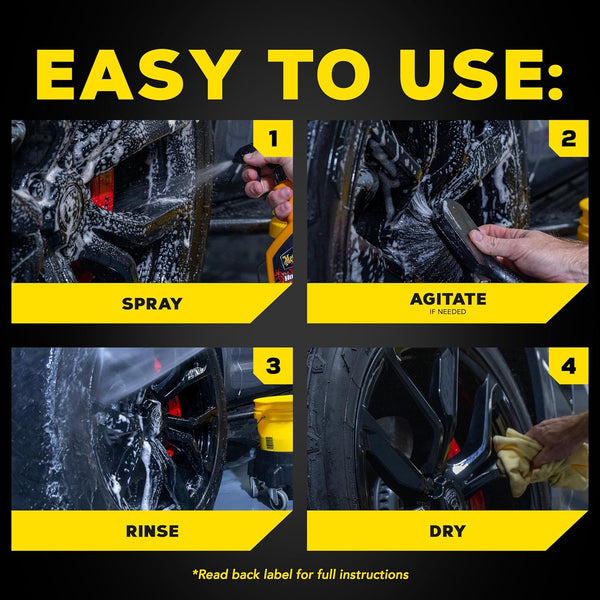 EASY TO USE:

1
SPRAY

2
AGITATE
IF NEEDED

3
RINSE

4
DRY

*Read back label for full instructions