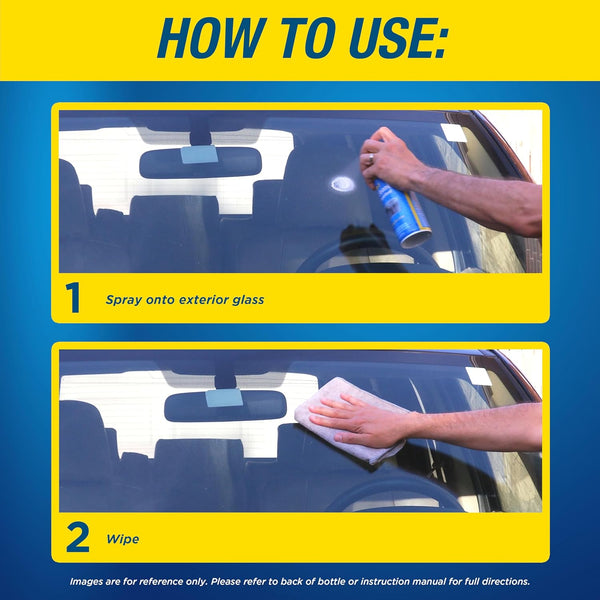 HOW TO USE:

1 Spray onto exterior glass

2 Wipe

Images are for reference only. Please refer to back of bottle or instruction manual for full directions.