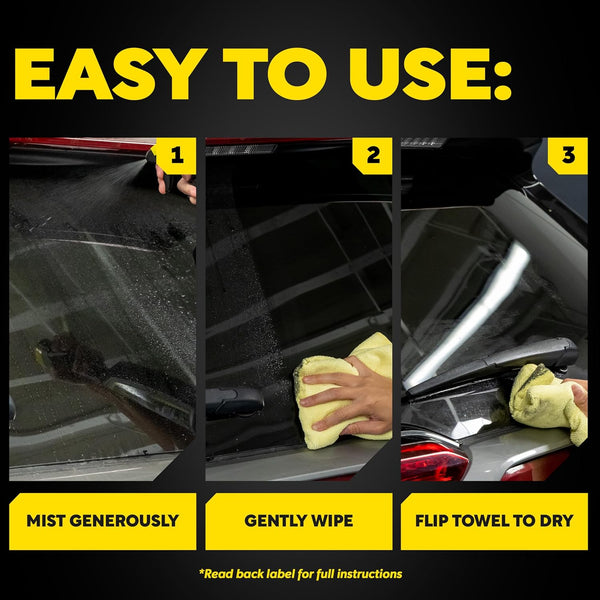 EASY TO USE:

1

2

3

MIST GENEROUSLY

GENTLY WIPE

FLIP TOWEL TO DRY

*Read back label for full instructions