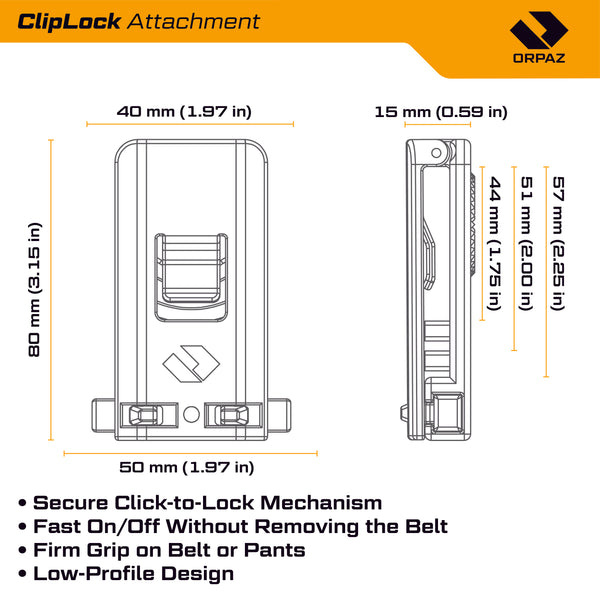 ClipLock Attachment

ORPAZ

40 mm (1.97 in)

15 mm (0.59 in)

80 mm (3.15 in)

44 mm (1.75 in)

51 mm (2.00 in)

57 mm (2.25 in)

50 mm (1.97 in)

• Secure Click-to-Lock Mechanism
• Fast On/Off Without Removing the Belt
• Firm Grip on Belt or Pants
• Low-Profile Design