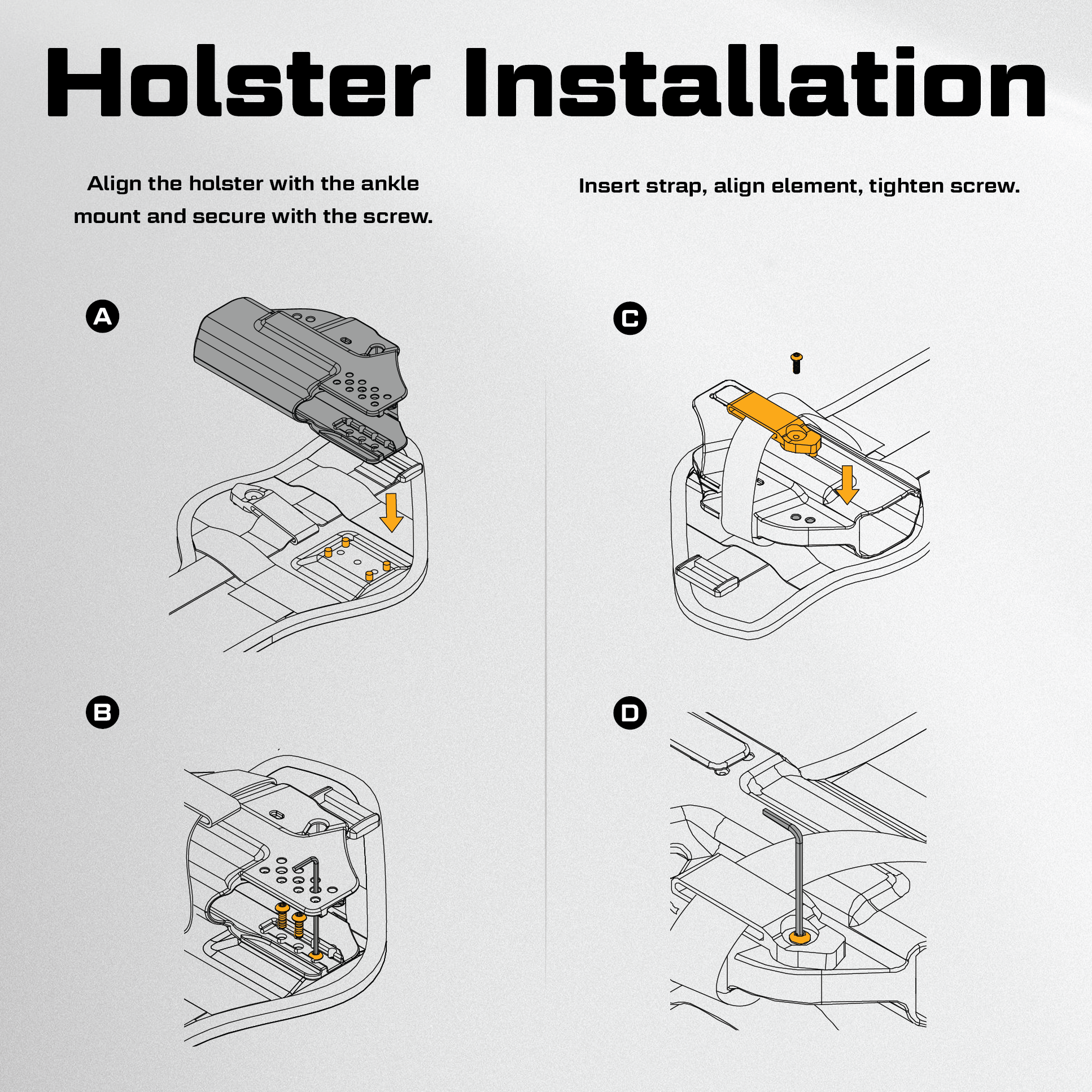 Holster Installation

Align the holster with the ankle mount and secure with the screw.

A

B

Insert strap, align element, tighten screw.

C

D