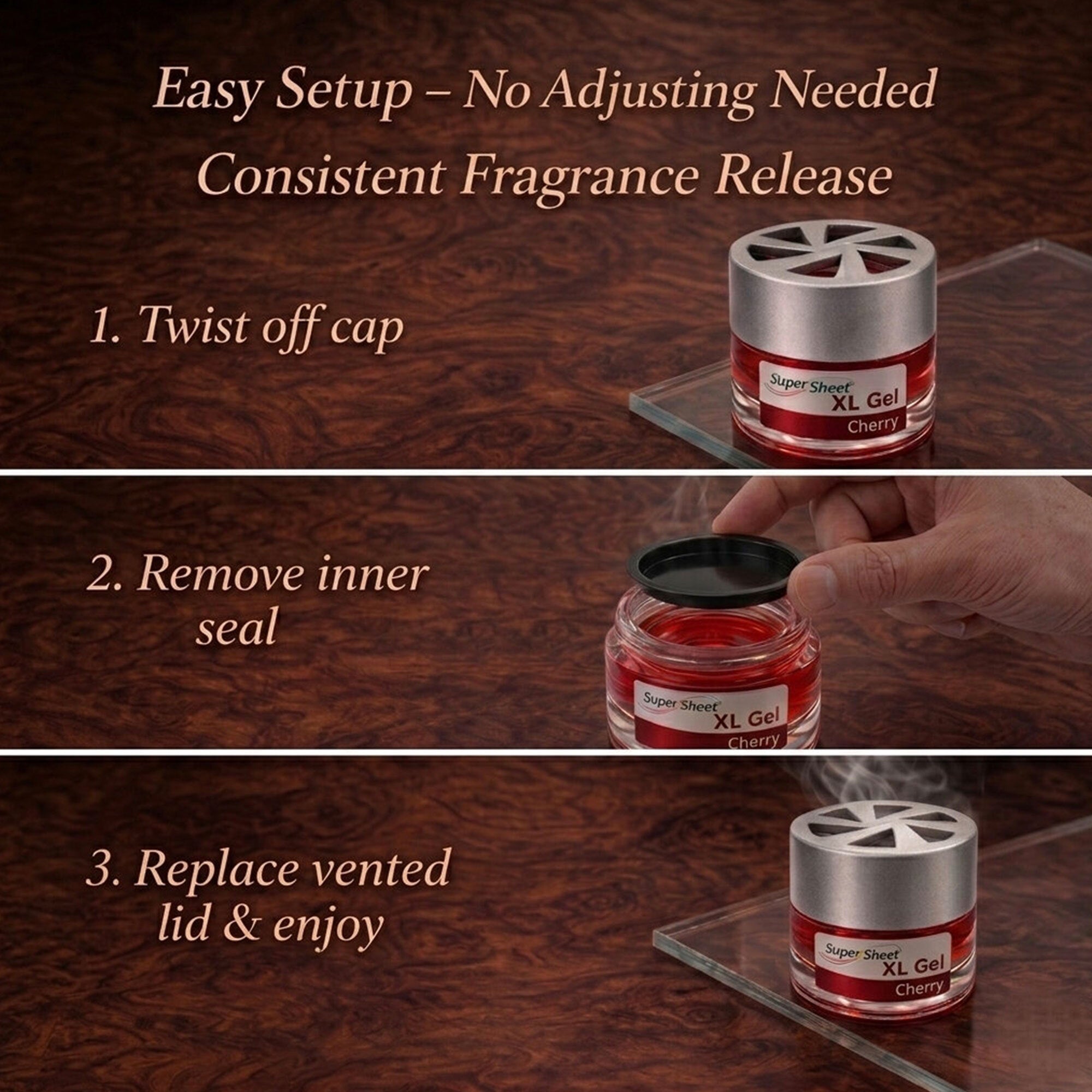 Easy Setup – No Adjusting Needed
Consistent Fragrance Release

1. Twist off cap

Super Sheet
XL Gel
Cherry

2. Remove inner seal

Super Sheet
XL Gel
Cherry

3. Replace vented lid & enjoy

Super Sheet
XL Gel
Cherry