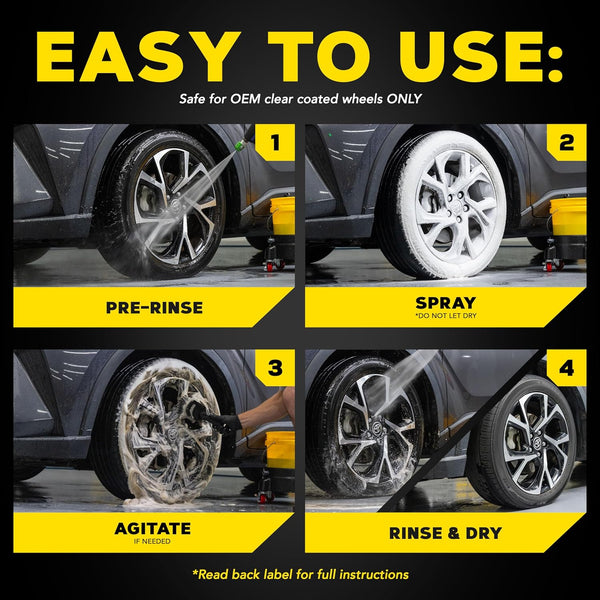 EASY TO USE:

Safe for OEM clear coated wheels ONLY

1

PRE-RINSE

2

SPRAY
*DO NOT LET DRY

3

AGITATE
IF NEEDED

4

RINSE & DRY

*Read back label for full instructions