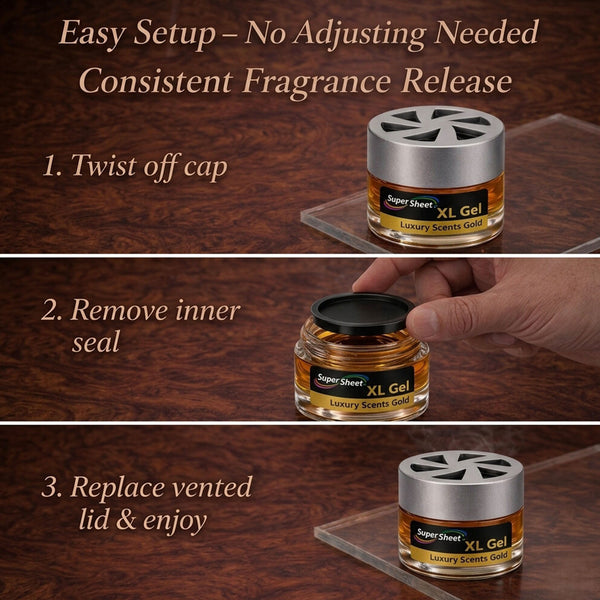 Easy Setup – No Adjusting Needed
Consistent Fragrance Release

1. Twist off cap

Super Sheet XL Gel
Luxury Scents Gold

2. Remove inner seal

Super Sheet XL Gel
Luxury Scents Gold

3. Replace vented lid & enjoy

Super Sheet XL Gel
Luxury Scents Gold