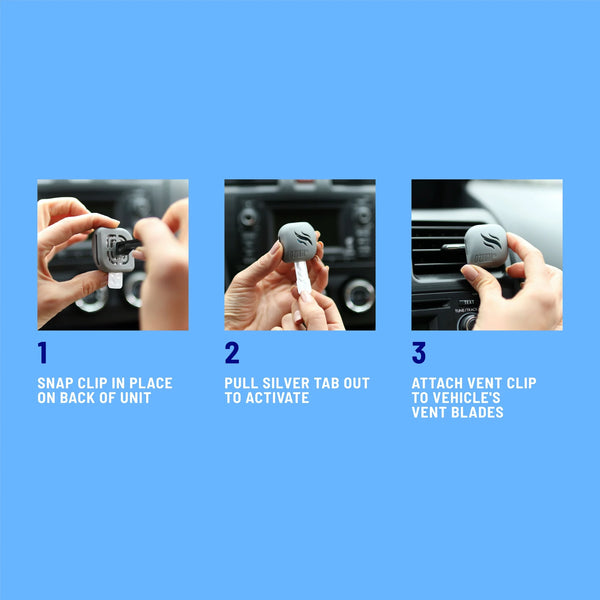 1

SNAP CLIP IN PLACE ON BACK OF UNIT

2

PULL SILVER TAB OUT TO ACTIVATE

3

ATTACH VENT CLIP TO VEHICLE'S VENT BLADES