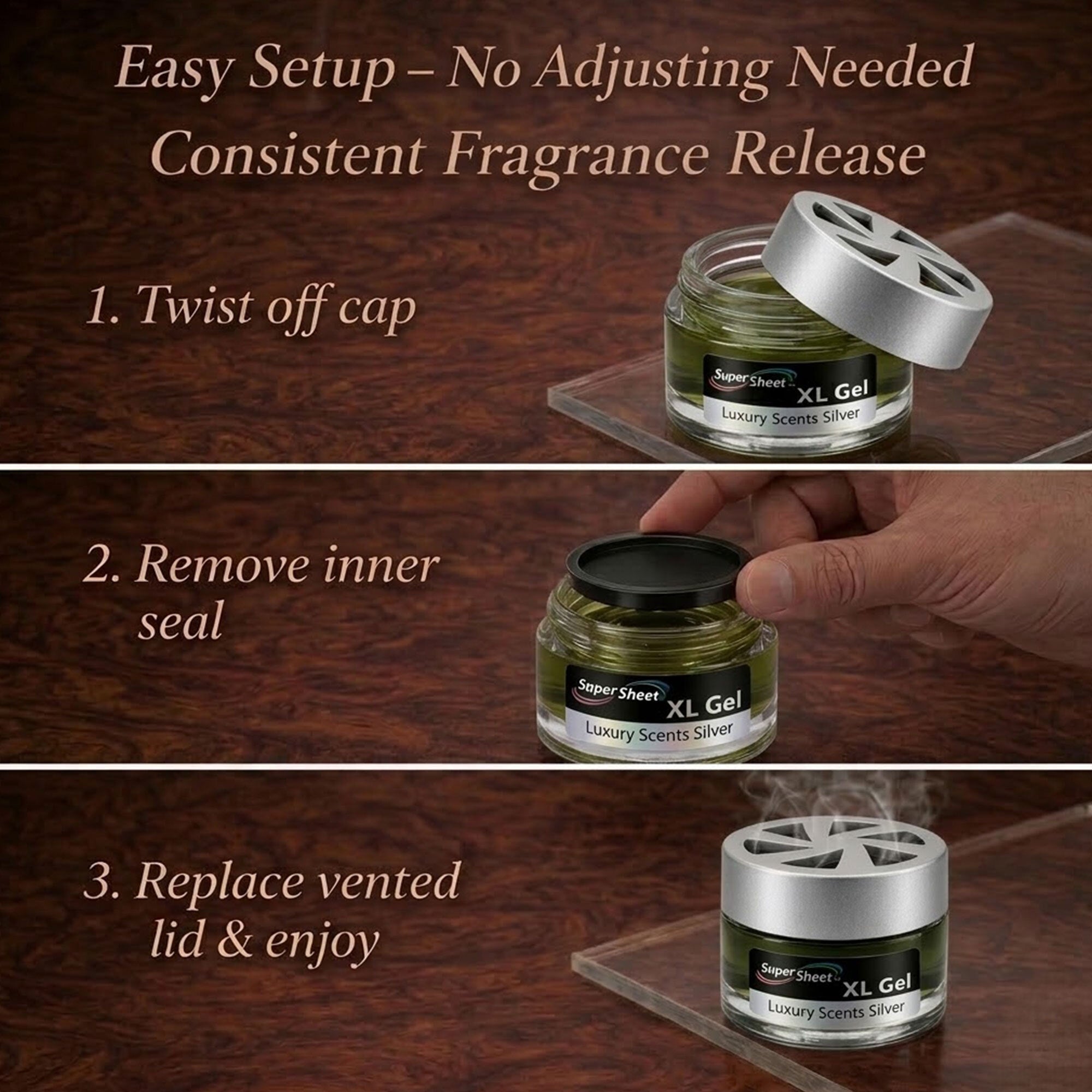 Easy Setup – No Adjusting Needed
Consistent Fragrance Release

1. Twist off cap

Super Sheet
XL Gel
Luxury Scents Silver

2. Remove inner seal

Super Sheet
XL Gel
Luxury Scents Silver

3. Replace vented lid & enjoy

Super Sheet
XL Gel
Luxury Scents Silver