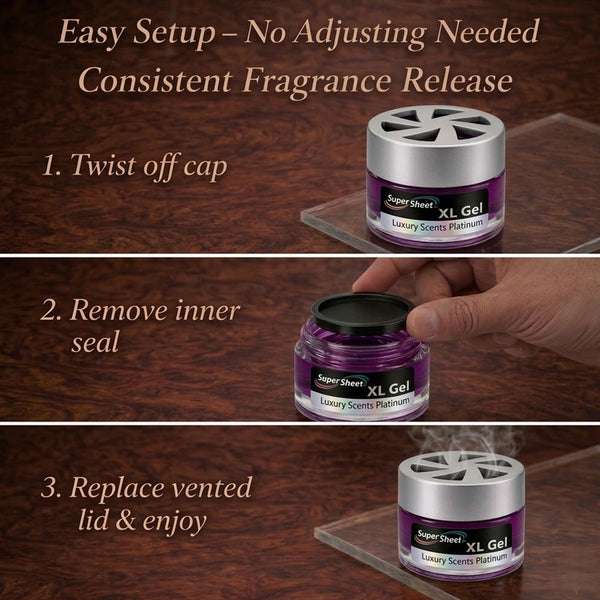 Easy Setup – No Adjusting Needed
Consistent Fragrance Release

1. Twist off cap

Super Sheet XL Gel
Luxury Scents Platinum

2. Remove inner seal

Super Sheet XL Gel
Luxury Scents Platinum

3. Replace vented lid & enjoy

Super Sheet XL Gel
Luxury Scents Platinum