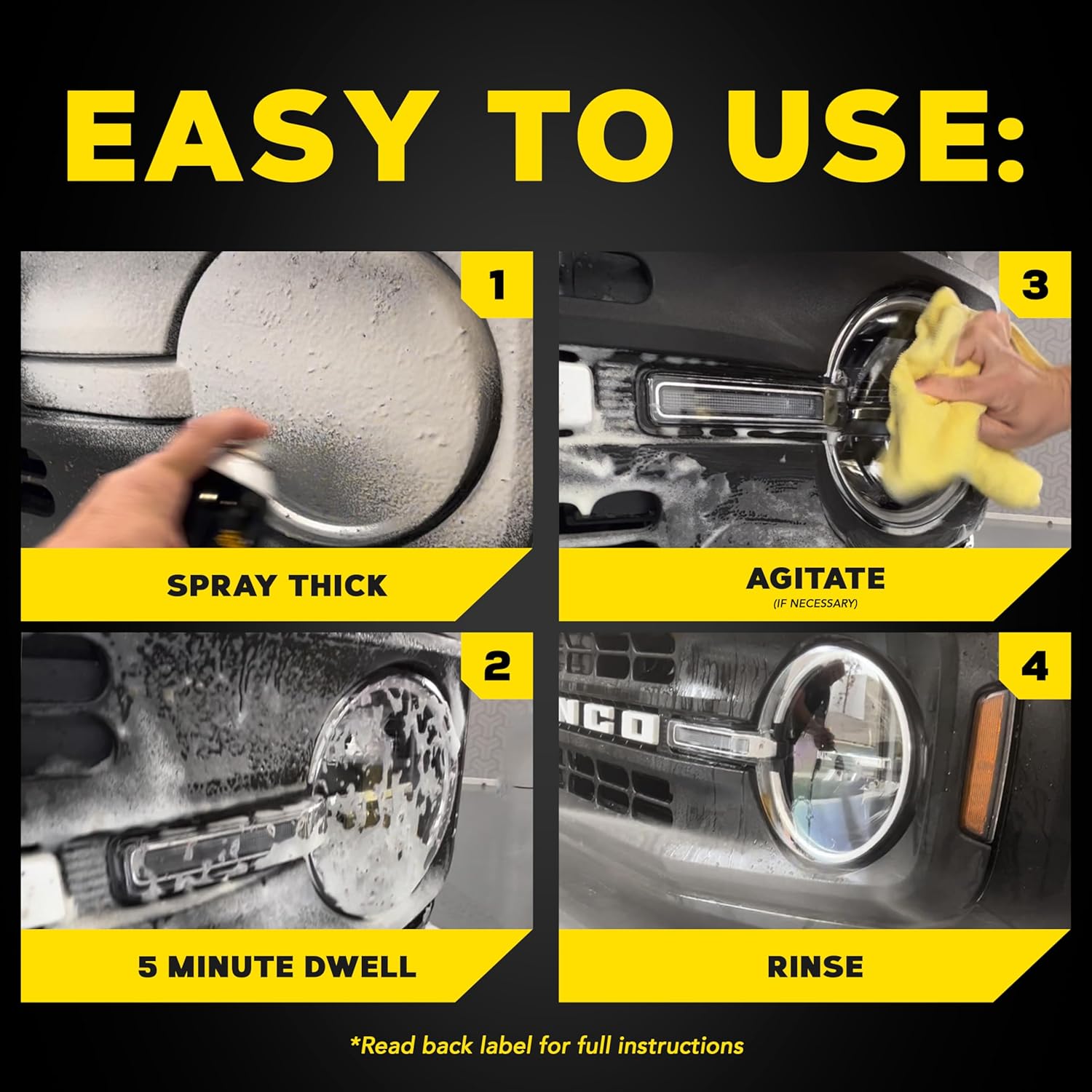 EASY TO USE:

1

SPRAY THICK

2

5 MINUTE DWELL

3

AGITATE
(IF NECESSARY)

4

NCO

RINSE

*Read back label for full instructions