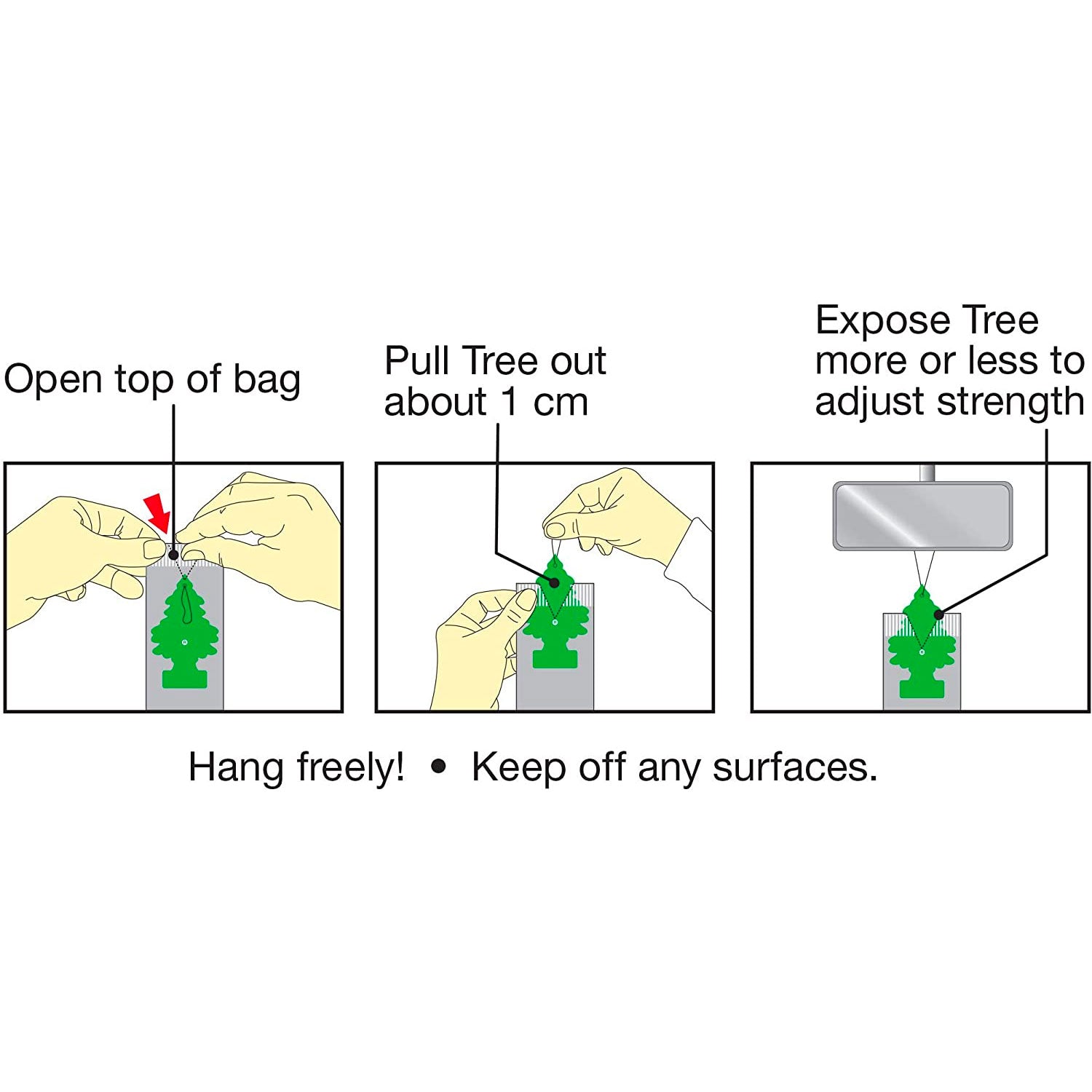 Open top of bag

Pull Tree out about 1 cm

Expose Tree more or less to adjust strength

Hang freely! • Keep off any surfaces.